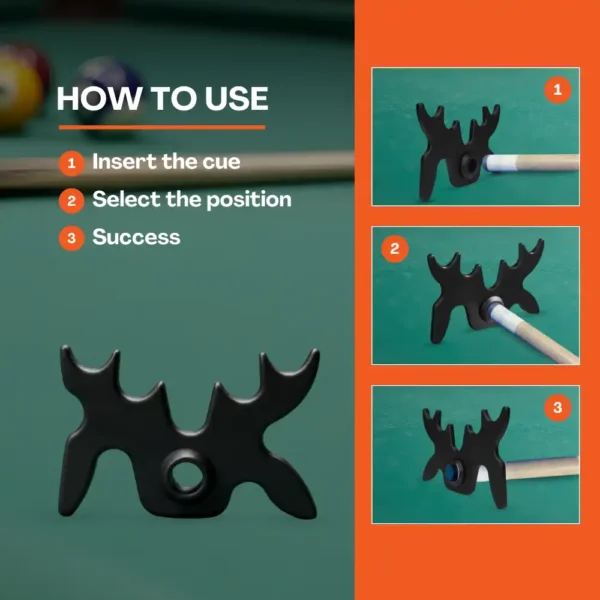 HOW TO USE

1 Insert the cue

2 Select the position

3 Success

1

2

3